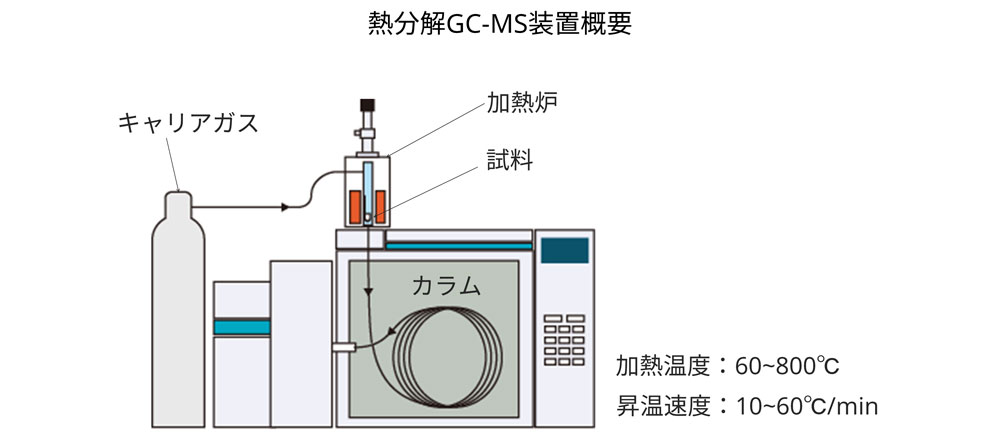 熱分解GC-MS装置概要

キャリアガス

加熱炉

試料

カラム

加熱温度：60~800℃

昇温速度：10~60℃/min