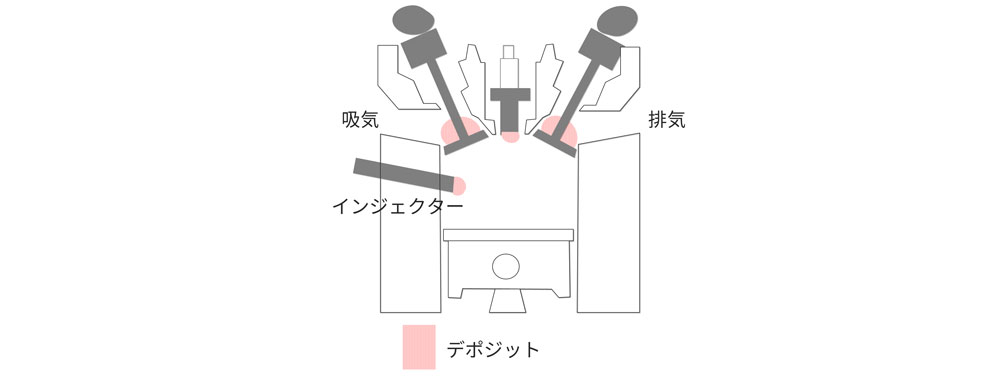 吸気

排気

インジェクター

デポジット